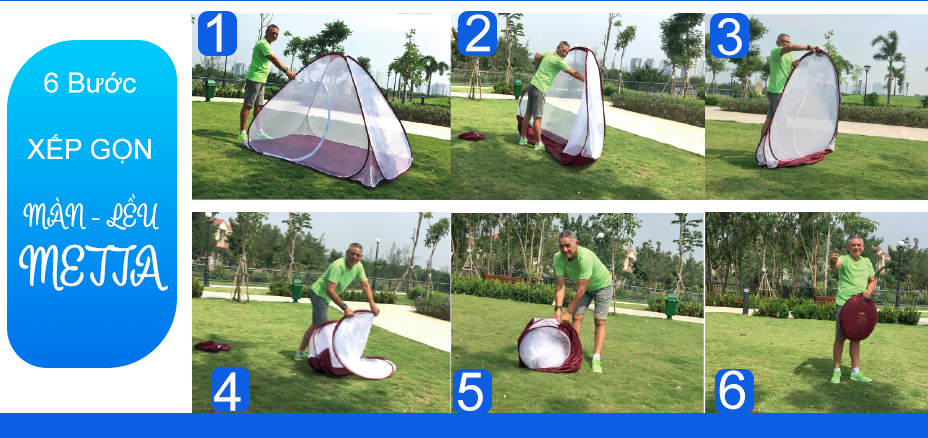 6 Bước

XẾP GỌN

MÀN - LỀU

METTA

1

2

3

4

5

6